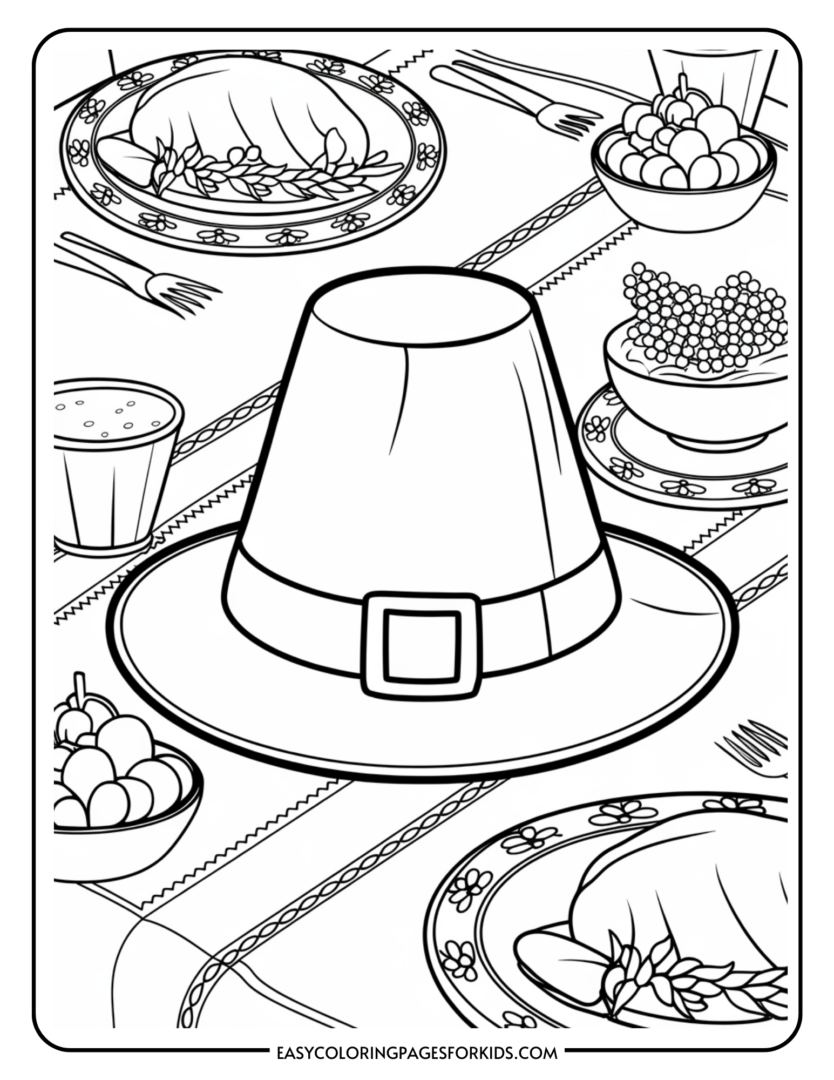 EASYCOLORINGPAGESFORKIDS.COM